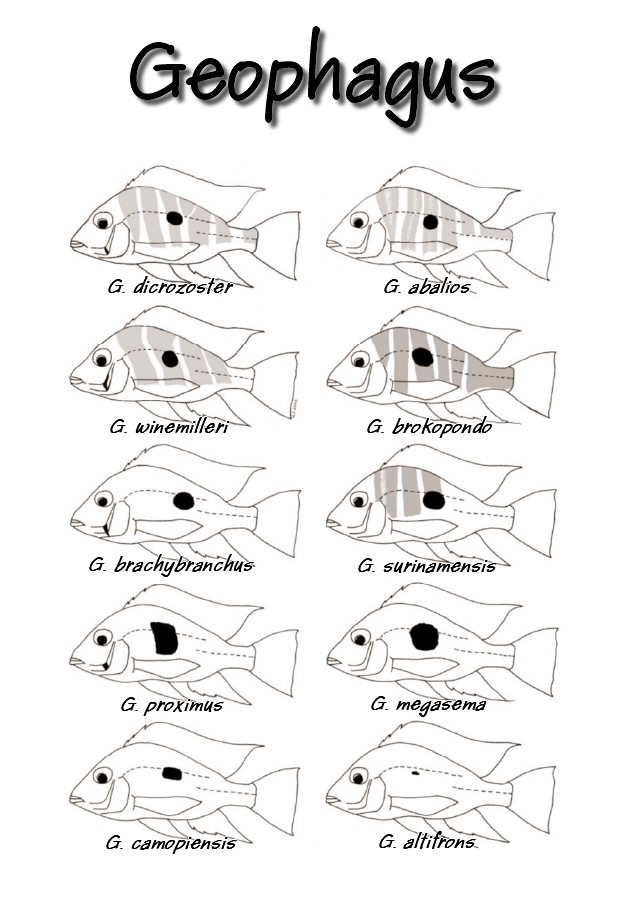 Geophagus

G. dicrozoster

G. abalios

G. winemilleri

G. brokopondo

G. brachybranchus

G. surinamensis

G. proximus

G. megasema

G. camopiensis

G. altifrons